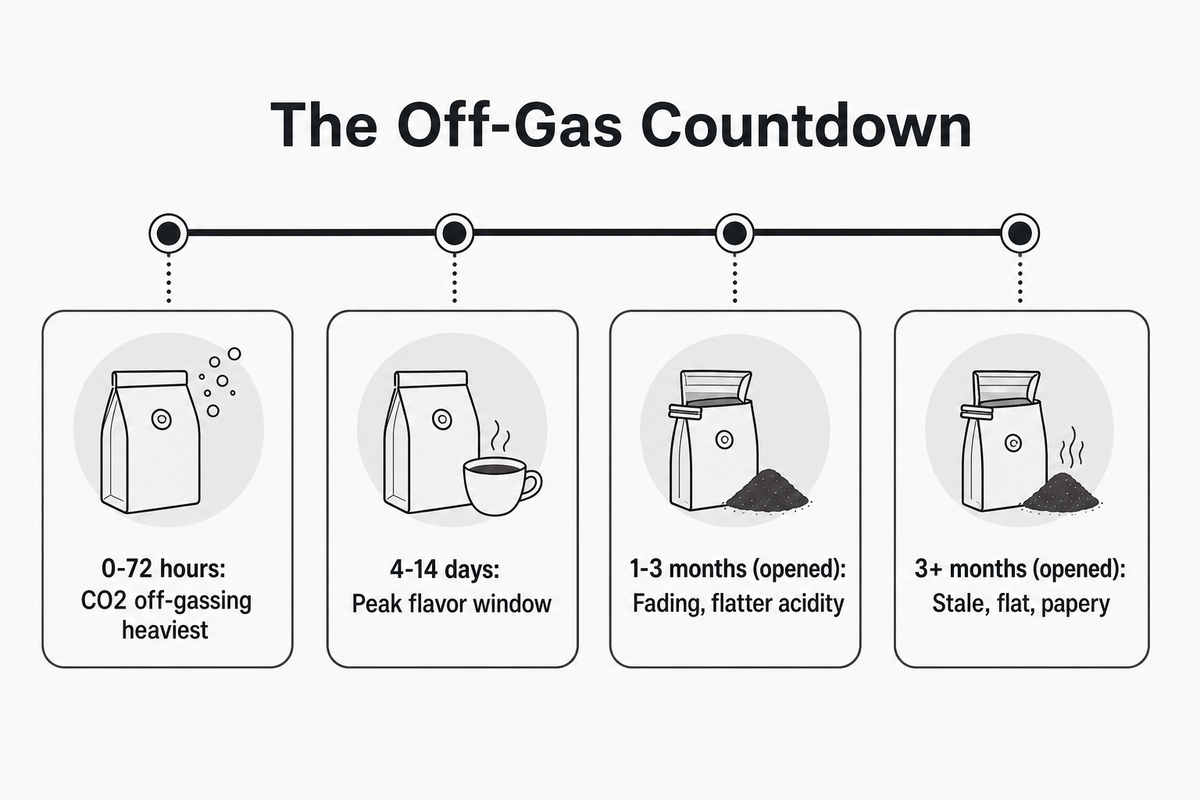 The Off-Gas Countdown

0-72 hours:
CO2 off-gassing heaviest

4-14 days:
Peak flavor window

1-3 months (opened):
Fading, flatter acidity

3+ months (opened):
Stale, flat, papery